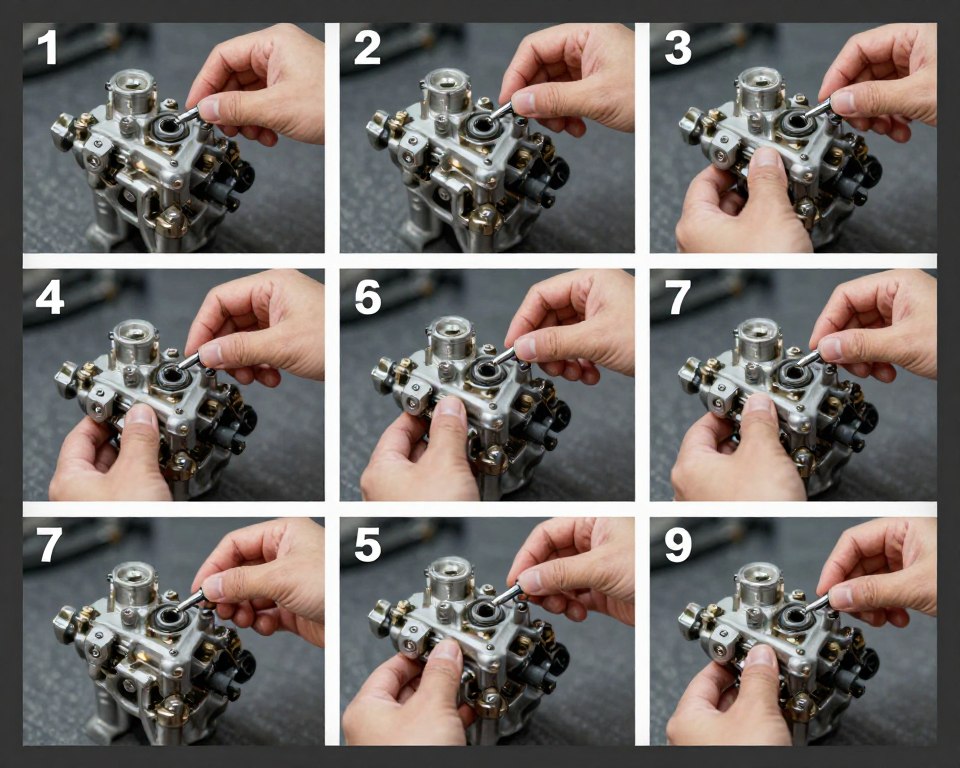 1

2

3

4

6

7

7

5

9